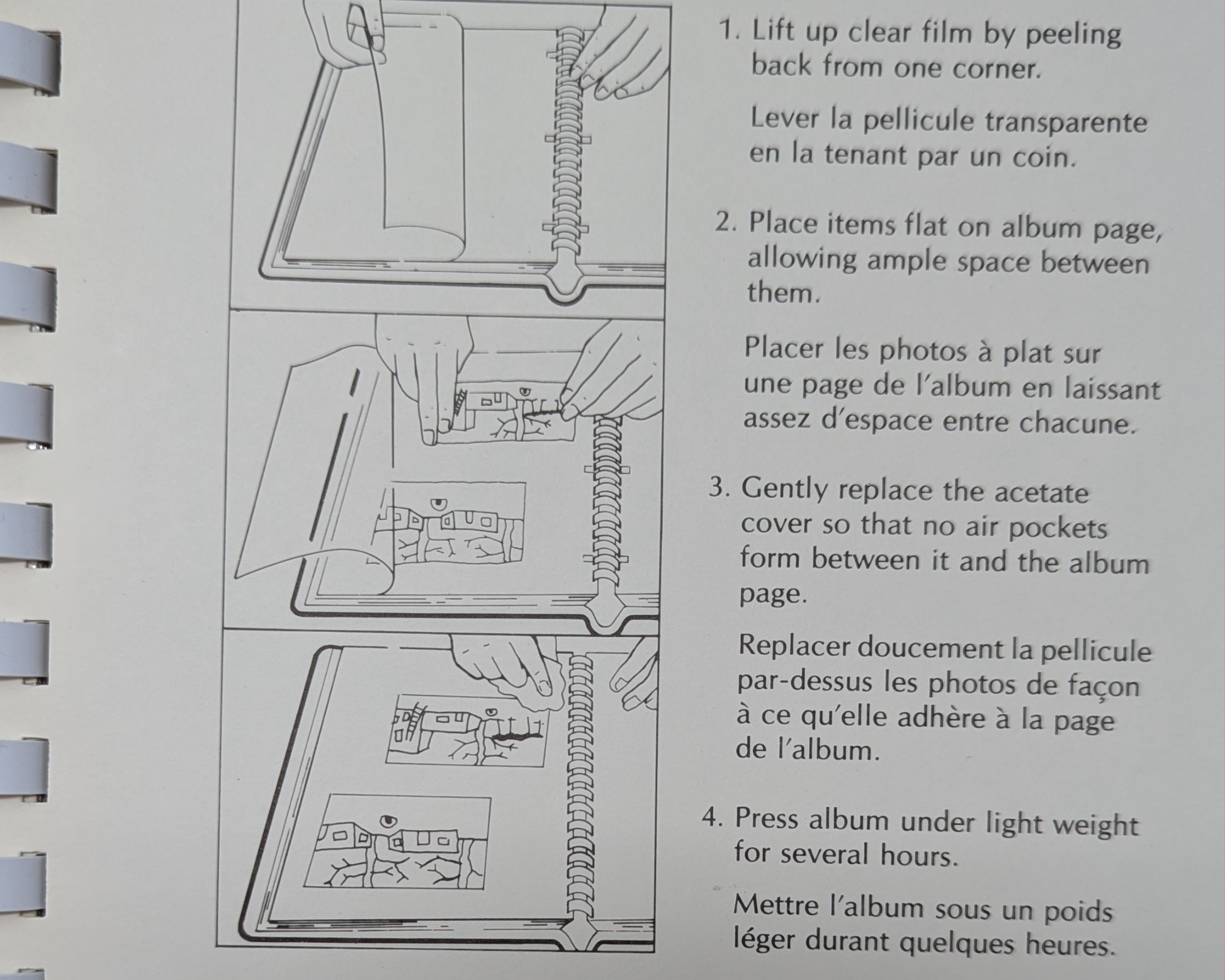 1. Lift up clear film by peeling back from one corner.

Lever la pellicule transparente en la tenant par un coin.

2. Place items flat on album page, allowing ample space between them.

Placer les photos à plat sur une page de l'album en laissant assez d'espace entre chacune.

3. Gently replace the acetate cover so that no air pockets form between it and the album page.

Replacer doucement la pellicule par-dessus les photos de façon à ce qu'elle adhère à la page de l'album.

4. Press album under light weight for several hours.

Mettre l'album sous un poids léger durant quelques heures.